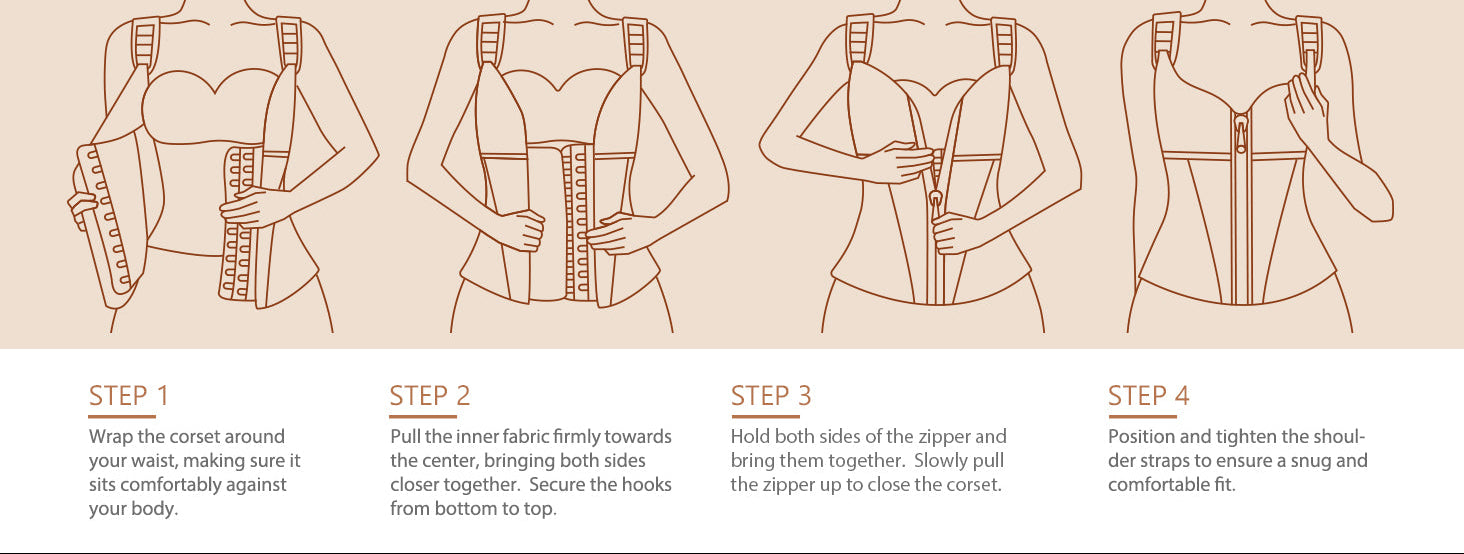 STEP 1
Wrap the corset around your waist, making sure it sits comfortably against your body.

STEP 2
Pull the inner fabric firmly towards the center, bringing both sides closer together. Secure the hooks from bottom to top.

STEP 3
Hold both sides of the zipper and bring them together. Slowly pull the zipper up to close the corset.

STEP 4
Position and tighten the shoulder straps to ensure a snug and comfortable fit.